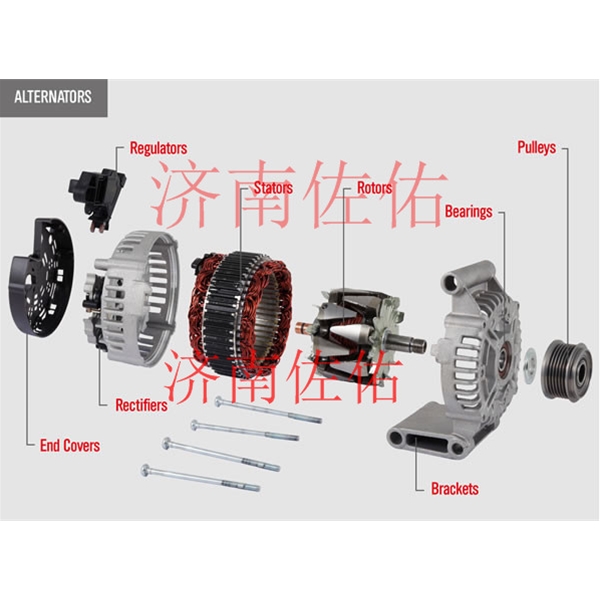 ALTERNATORS

Regulators

Pulleys

济南佐佑

Stators

Rotors

Bearings

济南佐佑

Rectifiers

End Covers

Brackets